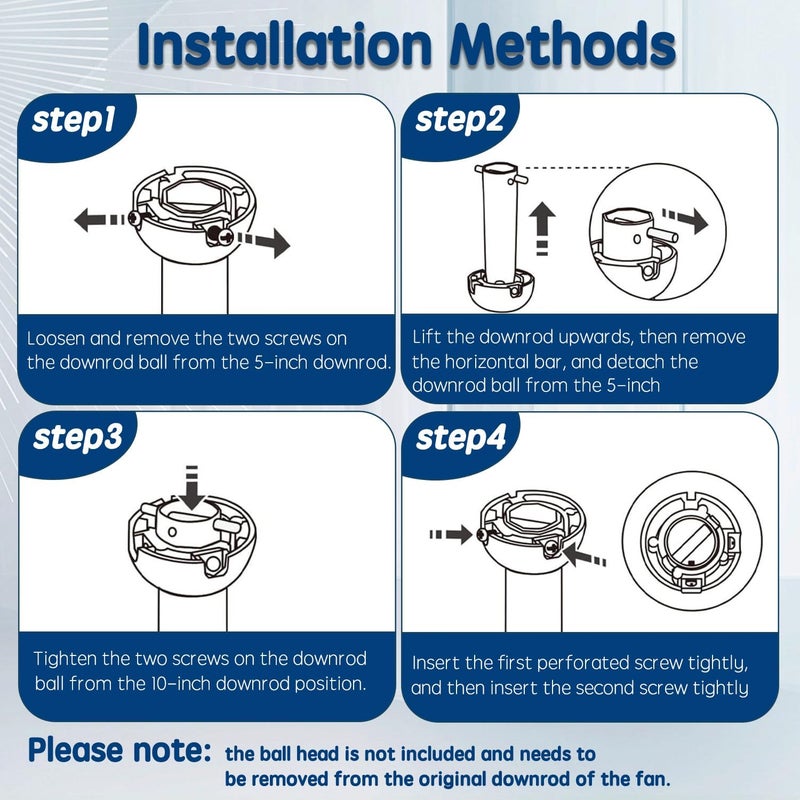 Installation Methods

step1

Loosen and remove the two screws on the downrod ball from the 5-inch downrod.

step2

Lift the downrod upwards, then remove the horizontal bar, and detach the downrod ball from the 5-inch

step3

Tighten the two screws on the downrod ball from the 10-inch downrod position.

step4

Insert the first perforated screw tightly, and then insert the second screw tightly

Please note: the ball head is not included and needs to be removed from the original downrod of the fan.